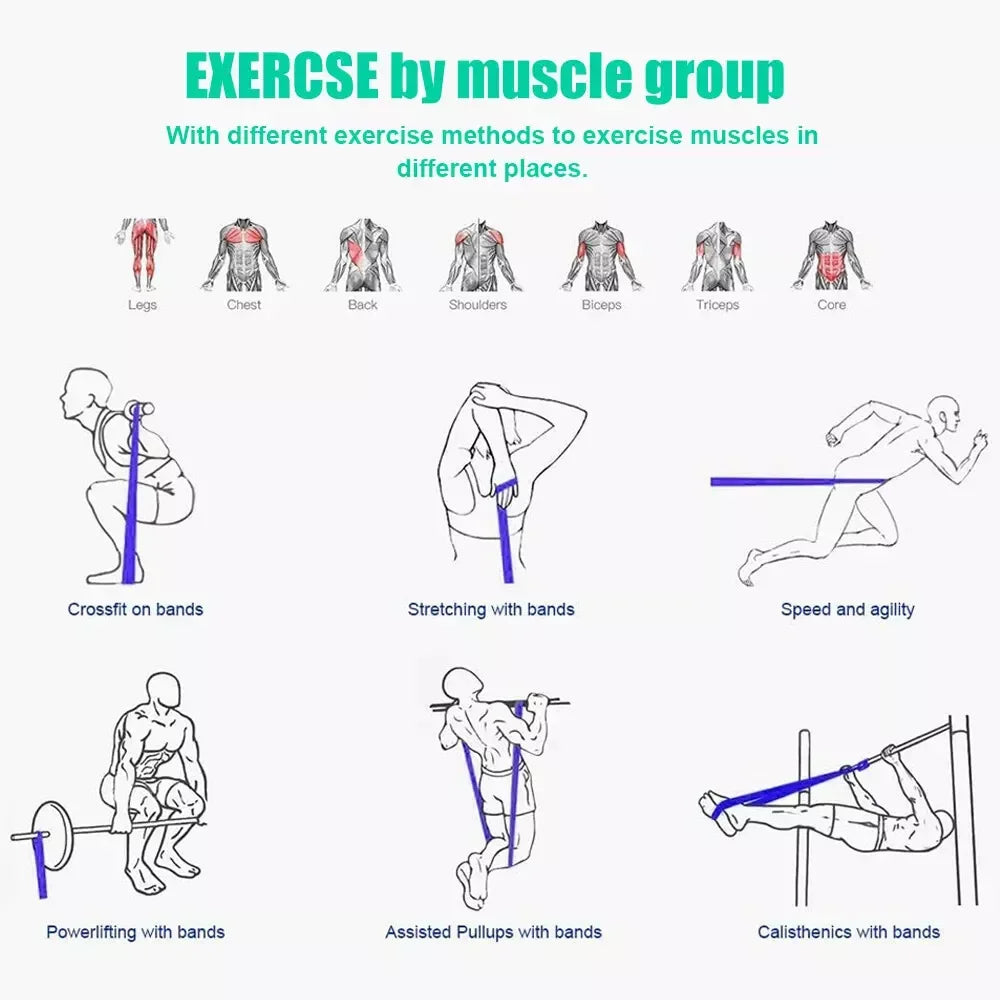 EXERCSE by muscle group

With different exercise methods to exercise muscles in different places.

Legs Chest Back Shoulders Biceps Triceps Core

Crossfit on bands

Stretching with bands

Speed and agility

Powerlifting with bands

Assisted Pullups with bands

Calisthenics with bands