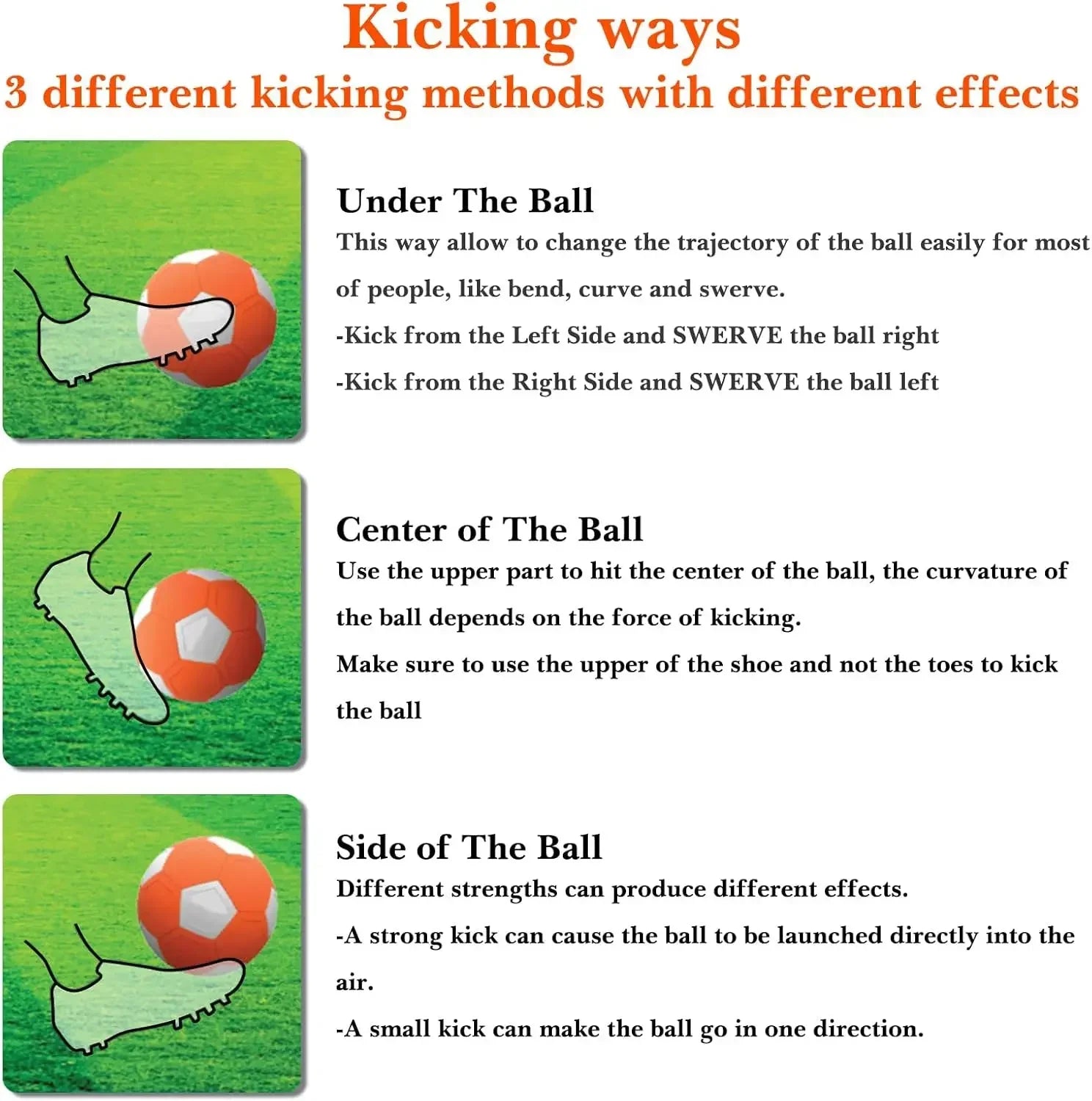 Kicking ways
3 different kicking methods with different effects

Under The Ball
This way allow to change the trajectory of the ball easily for most of people, like bend, curve and swerve.
-Kick from the Left Side and SWERVE the ball right
-Kick from the Right Side and SWERVE the ball left

Center of The Ball
Use the upper part to hit the center of the ball, the curvature of the ball depends on the force of kicking.
Make sure to use the upper of the shoe and not the toes to kick the ball

Side of The Ball
Different strengths can produce different effects.
-A strong kick can cause the ball to be launched directly into the air.
-A small kick can make the ball go in one direction.