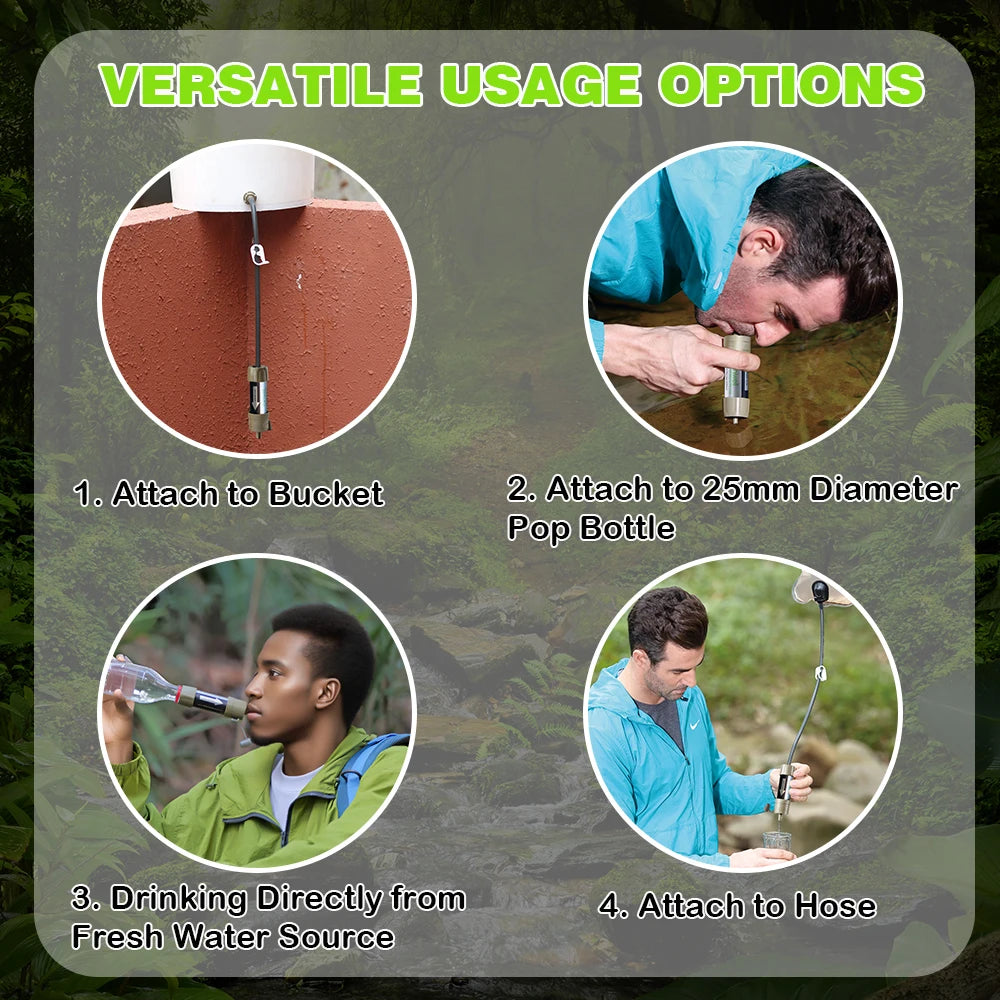 VERSATILE USAGE OPTIONS

1. Attach to Bucket

2. Attach to 25mm Diameter Pop Bottle

3. Drinking Directly from Fresh Water Source

4. Attach to Hose